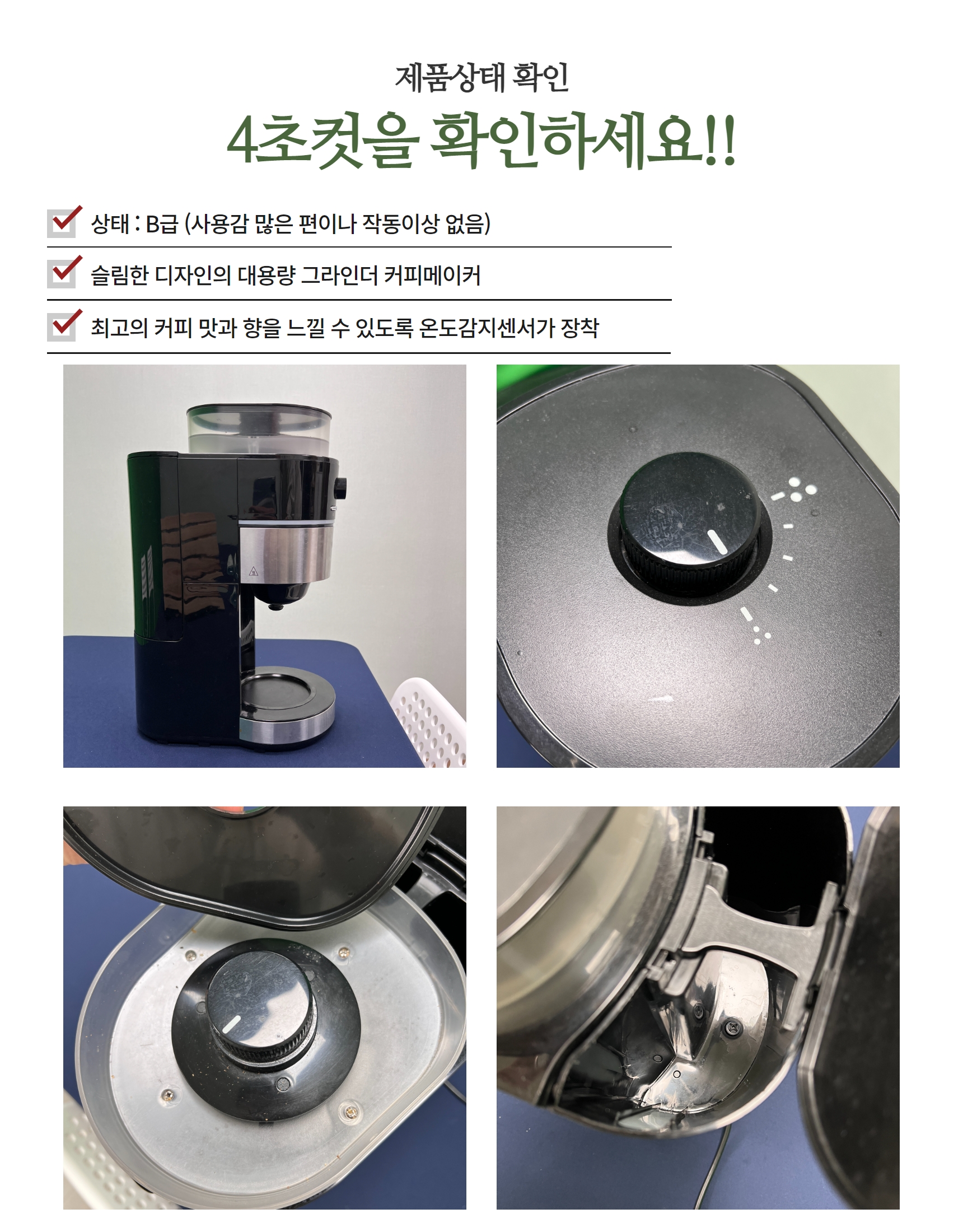 제품상태 확인

4초컷을 확인하세요!!

상태 : B급 (사용감 많은 편이나 작동이상 없음)

슬림한 디자인의 대용량 그라인더 커피메이커

최고의 커피 맛과 향을 느낄 수 있도록 온도감지센서가 장착